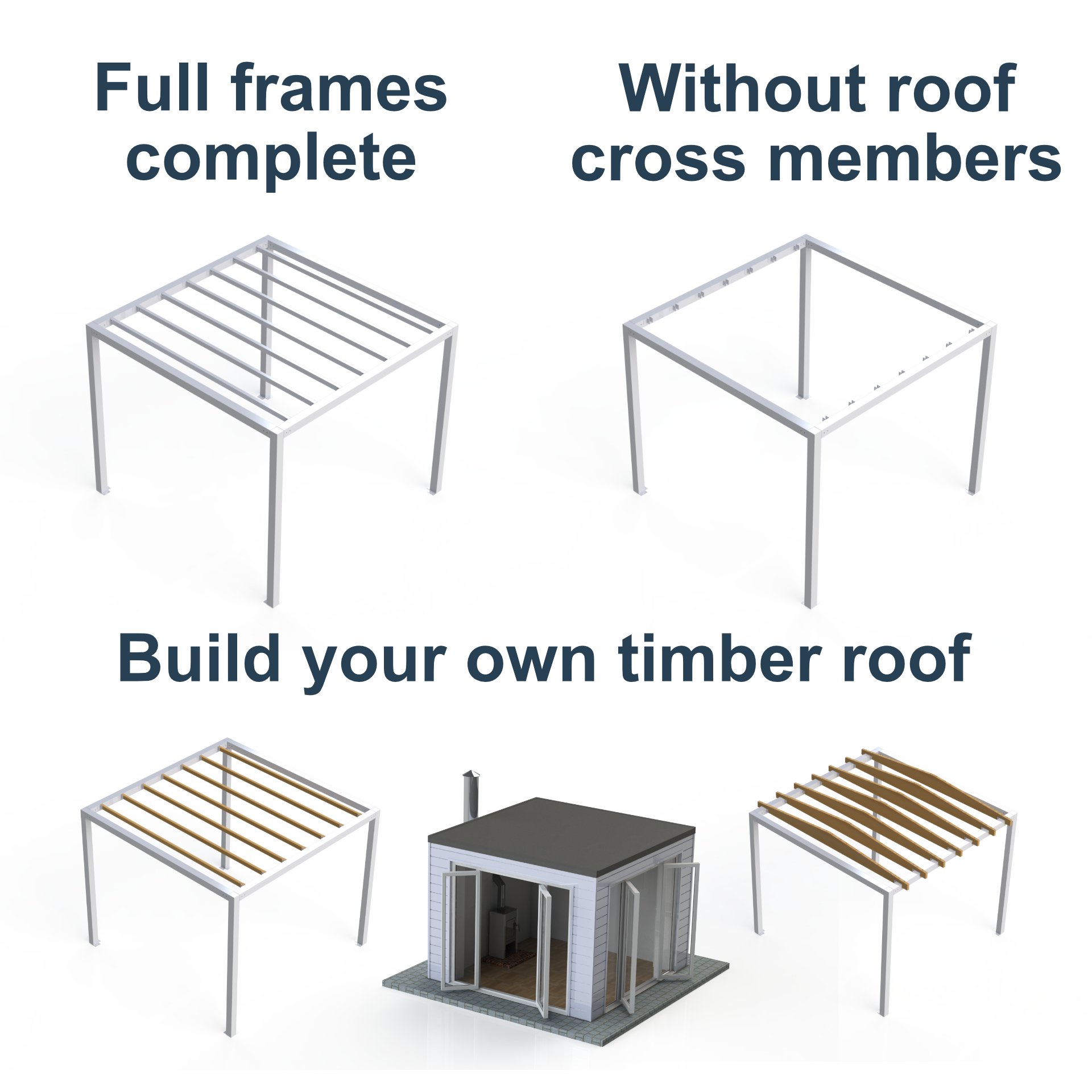 Full frames complete

Without roof cross members

Build your own timber roof