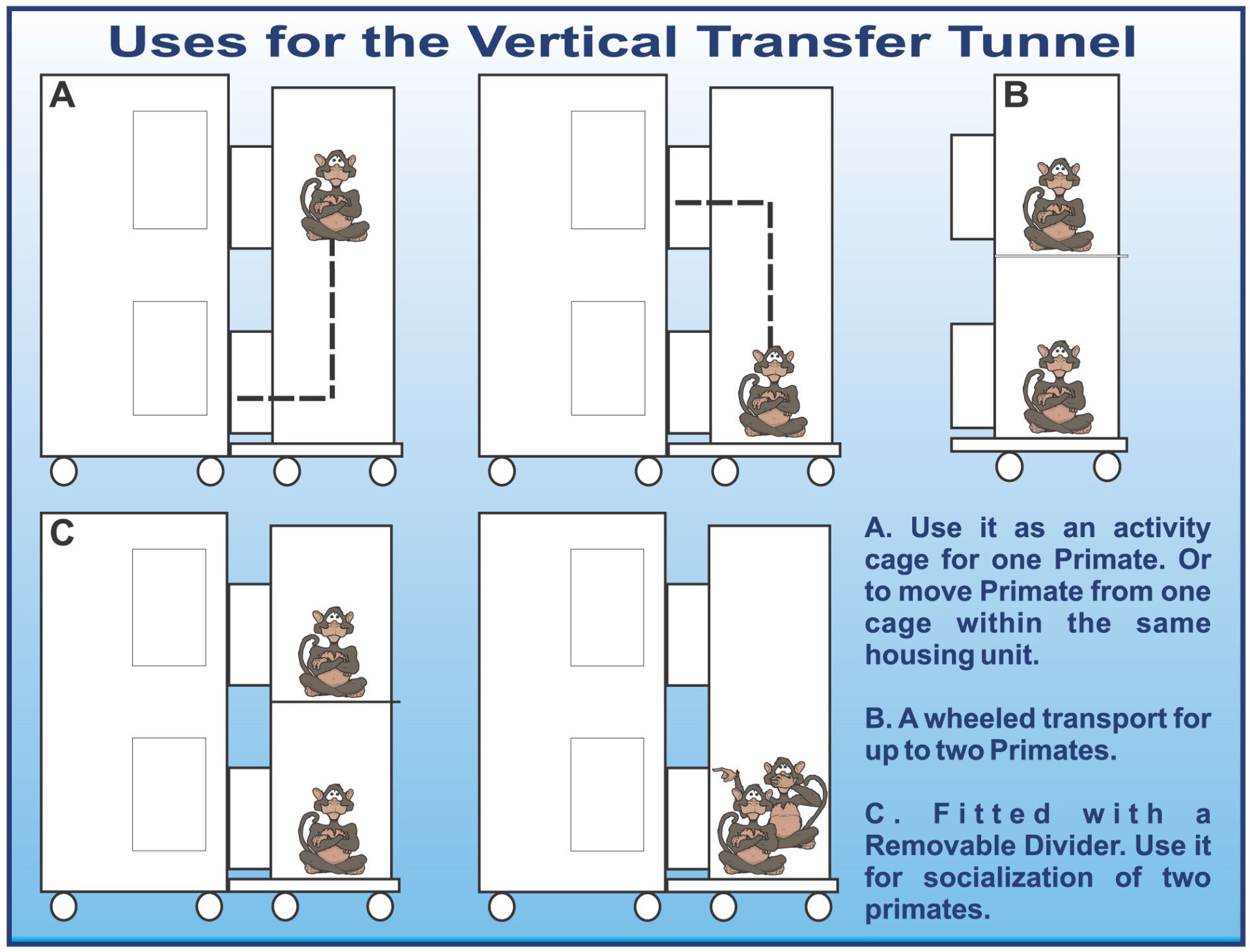 Uses for the Vertical Transfer Tunnel

A

B

C

A. Use it as an activity cage for one Primate. Or to move Primate from one cage within the same housing unit.

B. A wheeled transport for up to two Primates.

C. Fitted with a Removable Divider. Use it for socialization of two primates.