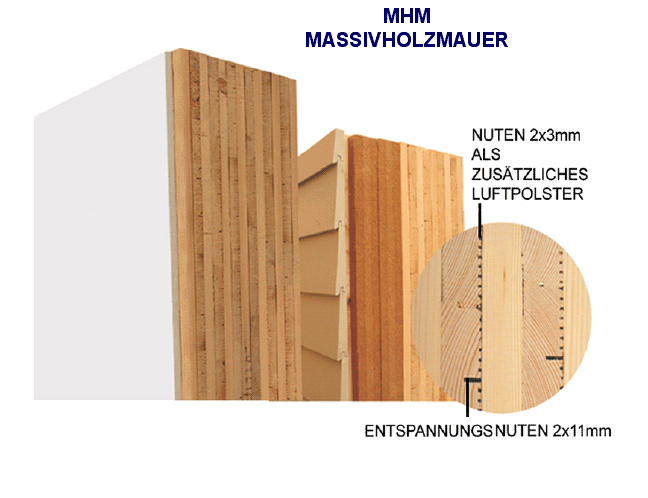 MHM
MASSIVHOLZMAUER

NUTEN 2x3mm
ALS
ZUSÄTZLICHES
LUFTPOLSTER

ENTSPANNUNGSNUTEN 2x11mm