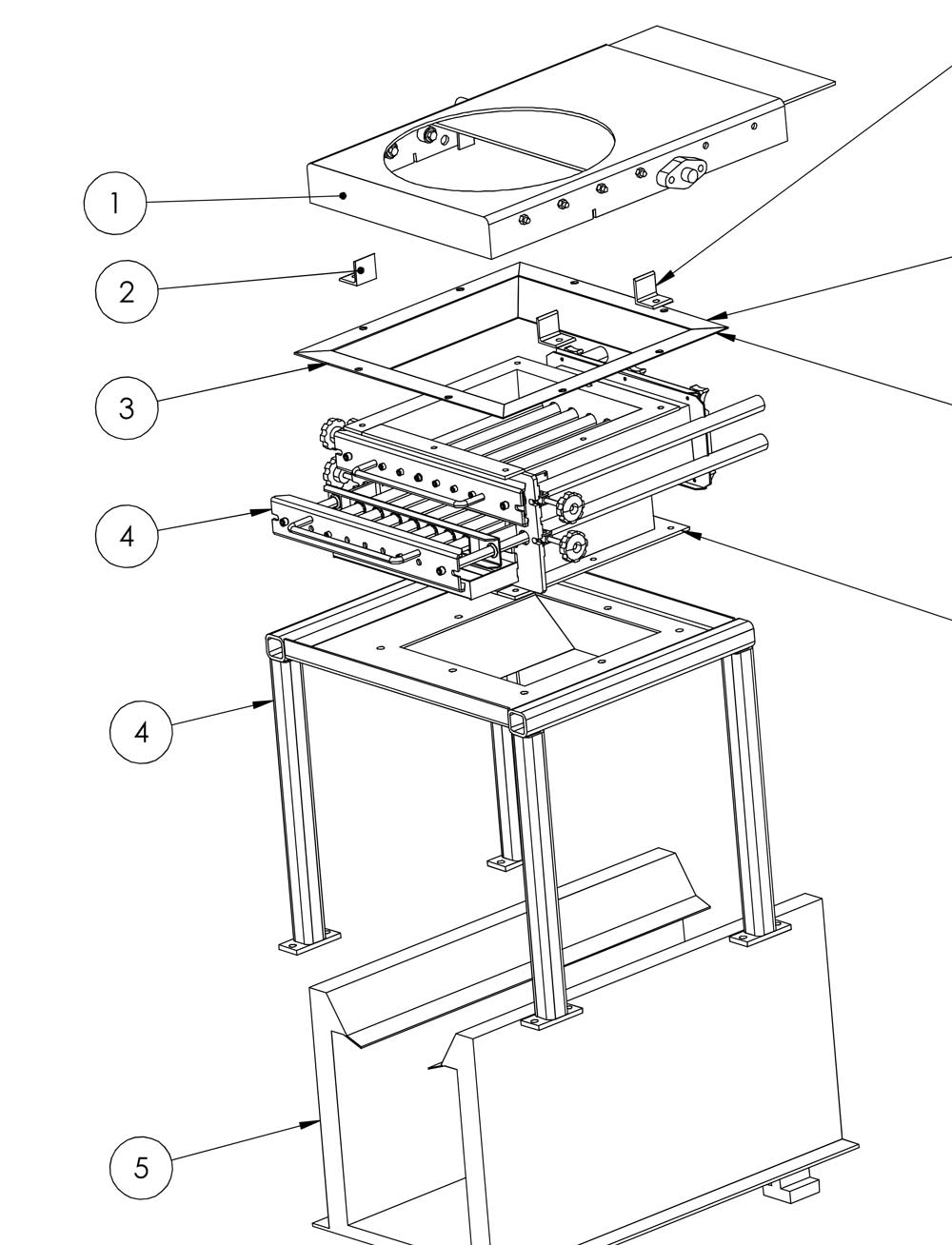 1

2

3

4

4

5