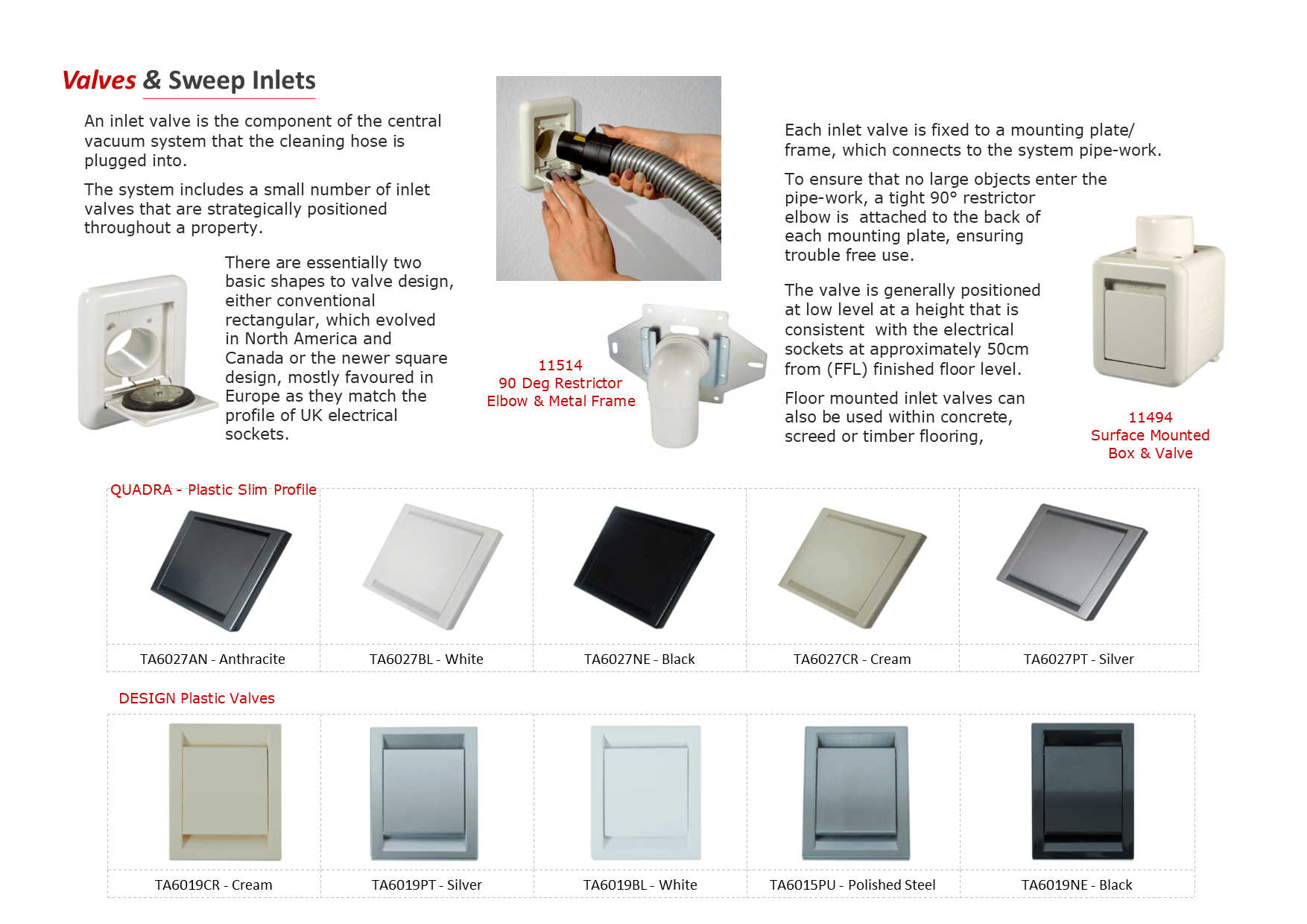 Valves & Sweep Inlets

An inlet valve is the component of the central vacuum system that the cleaning hose is plugged into.

The system includes a small number of inlet valves that are strategically positioned throughout a property.

There are essentially two basic shapes to valve design, either conventional rectangular, which evolved in North America and Canada or the newer square design, mostly favoured in Europe as they match the profile of UK electrical sockets.

11514
90 Deg Restrictor
Elbow & Metal Frame

Each inlet valve is fixed to a mounting plate/ frame, which connects to the system pipe-work.

To ensure that no large objects enter the pipe-work, a tight 90° restrictor elbow is attached to the back of each mounting plate, ensuring trouble free use.

The valve is generally positioned at low level at a height that is consistent with the electrical sockets at approximately 50cm from (FFL) finished floor level.

Floor mounted inlet valves can also be used within concrete, screed or timber flooring,

11494
Surface Mounted
Box & Valve

QUADRA - Plastic Slim Profile

| TA6027AN - Anthracite | TA6027BL - White | TA6027NE - Black | TA6027CR - Cream | TA6027PT - Silver |
|---|---|---|---|---|

DESIGN Plastic Valves

| TA6019CR - Cream | TA6019PT - Silver | TA6019BL - White | TA6015PU - Polished Steel | TA6019NE - Black |
|---|---|---|---|---|