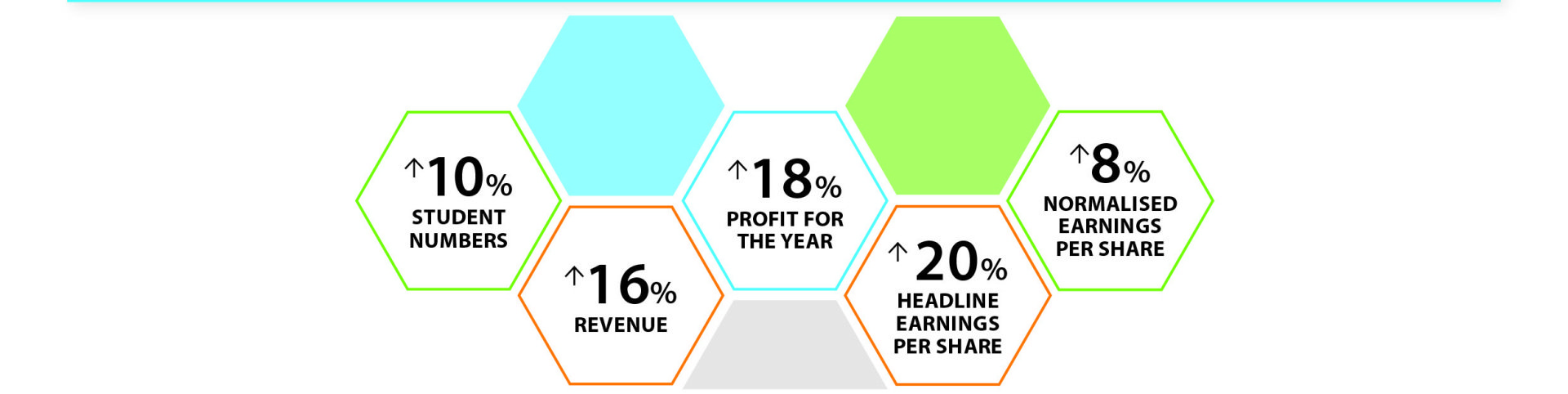 ↑10%
STUDENT NUMBERS

↑16%
REVENUE

↑18%
PROFIT FOR THE YEAR

↑20%
HEADLINE EARNINGS PER SHARE

↑8%
NORMALISED EARNINGS PER SHARE