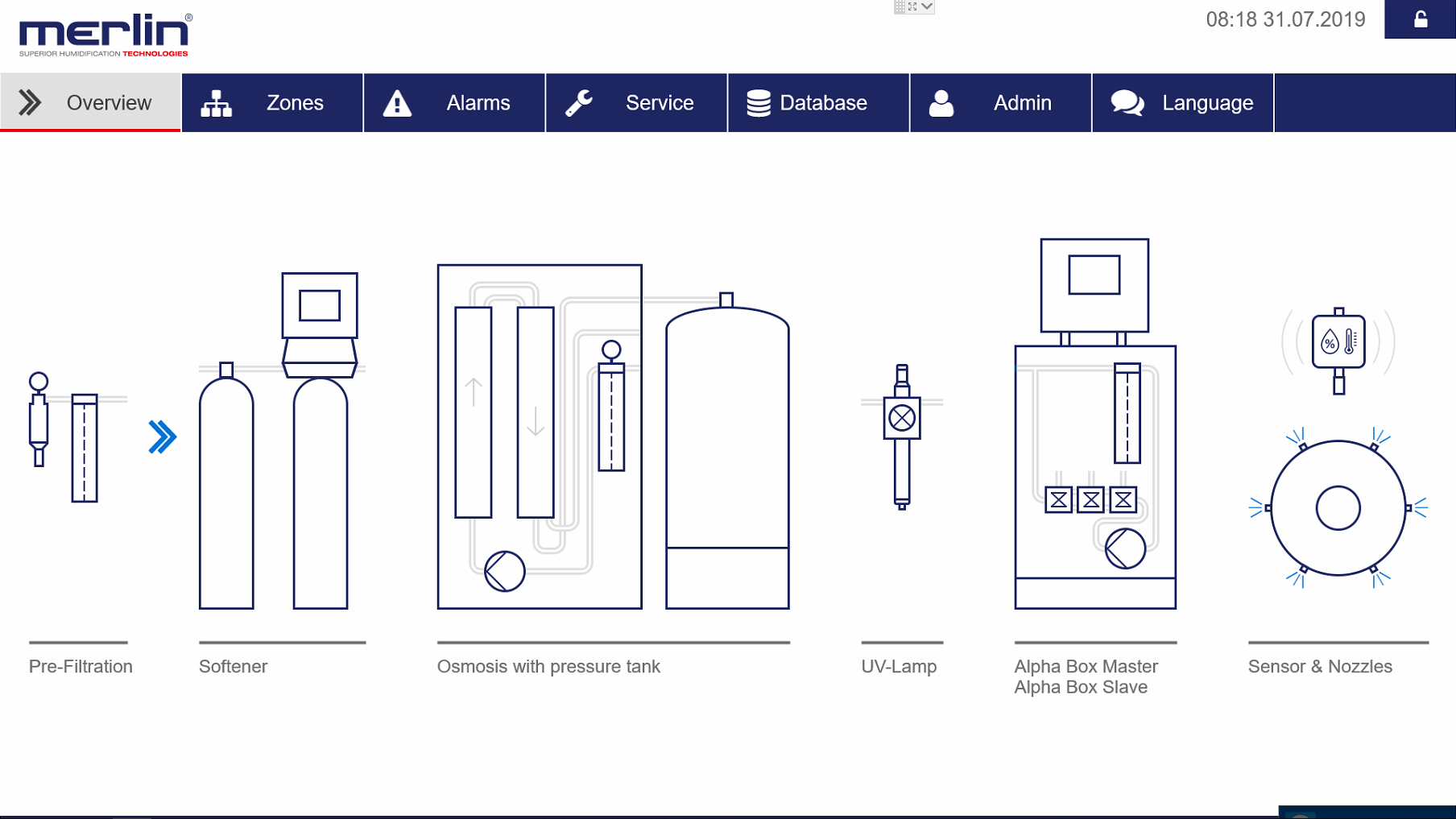 merlin®
SUPERIOR HUMIDIFICATION TECHNOLOGIES

08:18 31.07.2019

Overview
Zones
Alarms
Service
Database
Admin
Language

%

Pre-Filtration

Softener

Osmosis with pressure tank

UV-Lamp

Alpha Box Master
Alpha Box Slave

Sensor & Nozzles