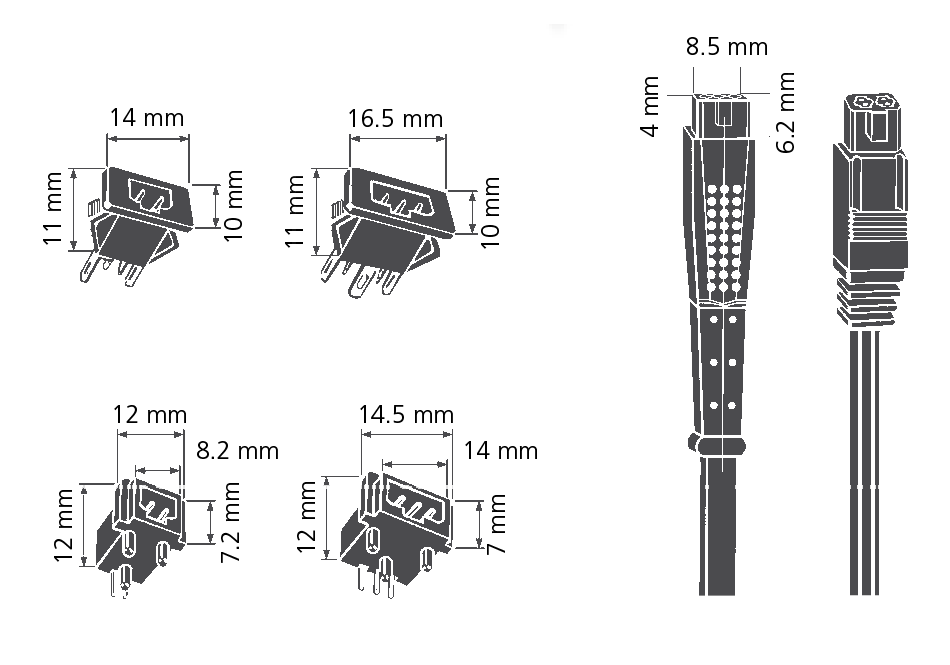 14 mm
11 mm
10 mm

16.5 mm
11 mm
10 mm

12 mm
8.2 mm
12 mm
7.2 mm

14.5 mm
14 mm
12 mm
7 mm

8.5 mm
4 mm
6.2 mm