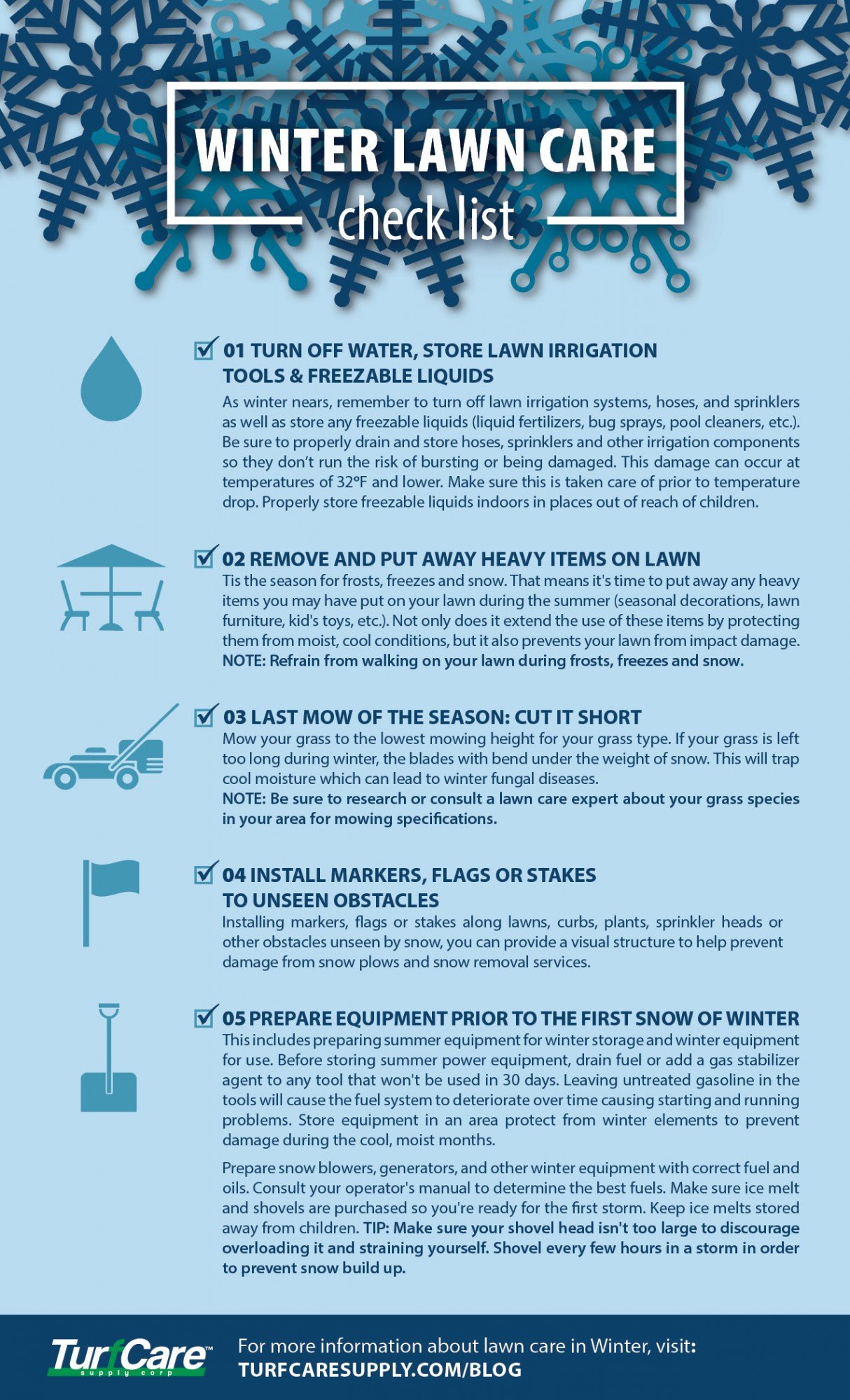 WINTER LAWN CARE
check list

01 TURN OFF WATER, STORE LAWN IRRIGATION TOOLS & FREEZABLE LIQUIDS
As winter nears, remember to turn off lawn irrigation systems, hoses, and sprinklers as well as store any freezable liquids (liquid fertilizers, bug sprays, pool cleaners, etc.). Be sure to properly drain and store hoses, sprinklers and other irrigation components so they don't run the risk of bursting or being damaged. This damage can occur at temperatures of 32°F and lower. Make sure this is taken care of prior to temperature drop. Properly store freezable liquids indoors in places out of reach of children.

02 REMOVE AND PUT AWAY HEAVY ITEMS ON LAWN
Tis the season for frosts, freezes and snow. That means it's time to put away any heavy items you may have put on your lawn during the summer (seasonal decorations, lawn furniture, kid's toys, etc.). Not only does it extend the use of these items by protecting them from moist, cool conditions, but it also prevents your lawn from impact damage. NOTE: Refrain from walking on your lawn during frosts, freezes and snow.

03 LAST MOW OF THE SEASON: CUT IT SHORT
Mow your grass to the lowest mowing height for your grass type. If your grass is left too long during winter, the blades with bend under the weight of snow. This will trap cool moisture which can lead to winter fungal diseases.
NOTE: Be sure to research or consult a lawn care expert about your grass species in your area for mowing specifications.

04 INSTALL MARKERS, FLAGS OR STAKES TO UNSEEN OBSTACLES
Installing markers, flags or stakes along lawns, curbs, plants, sprinkler heads or other obstacles unseen by snow, you can provide a visual structure to help prevent damage from snow plows and snow removal services.

05 PREPARE EQUIPMENT PRIOR TO THE FIRST SNOW OF WINTER
This includes preparing summer equipment for winter storage and winter equipment for use. Before storing summer power equipment, drain fuel or add a gas stabilizer agent to any tool that won't be used in 30 days. Leaving untreated gasoline in the tools will cause the fuel system to deteriorate over time causing starting and running problems. Store equipment in an area protect from winter elements to prevent damage during the cool, moist months.

Prepare snow blowers, generators, and other winter equipment with correct fuel and oils. Consult your operator's manual to determine the best fuels. Make sure ice melt and shovels are purchased so you're ready for the first storm. Keep ice melts stored away from children. TIP: Make sure your shovel head isn't too large to discourage overloading it and straining yourself. Shovel every few hours in a storm in order to prevent snow build up.

TurfCare™ supply corp
For more information about lawn care in Winter, visit:
TURFCARESUPPLY.COM/BLOG