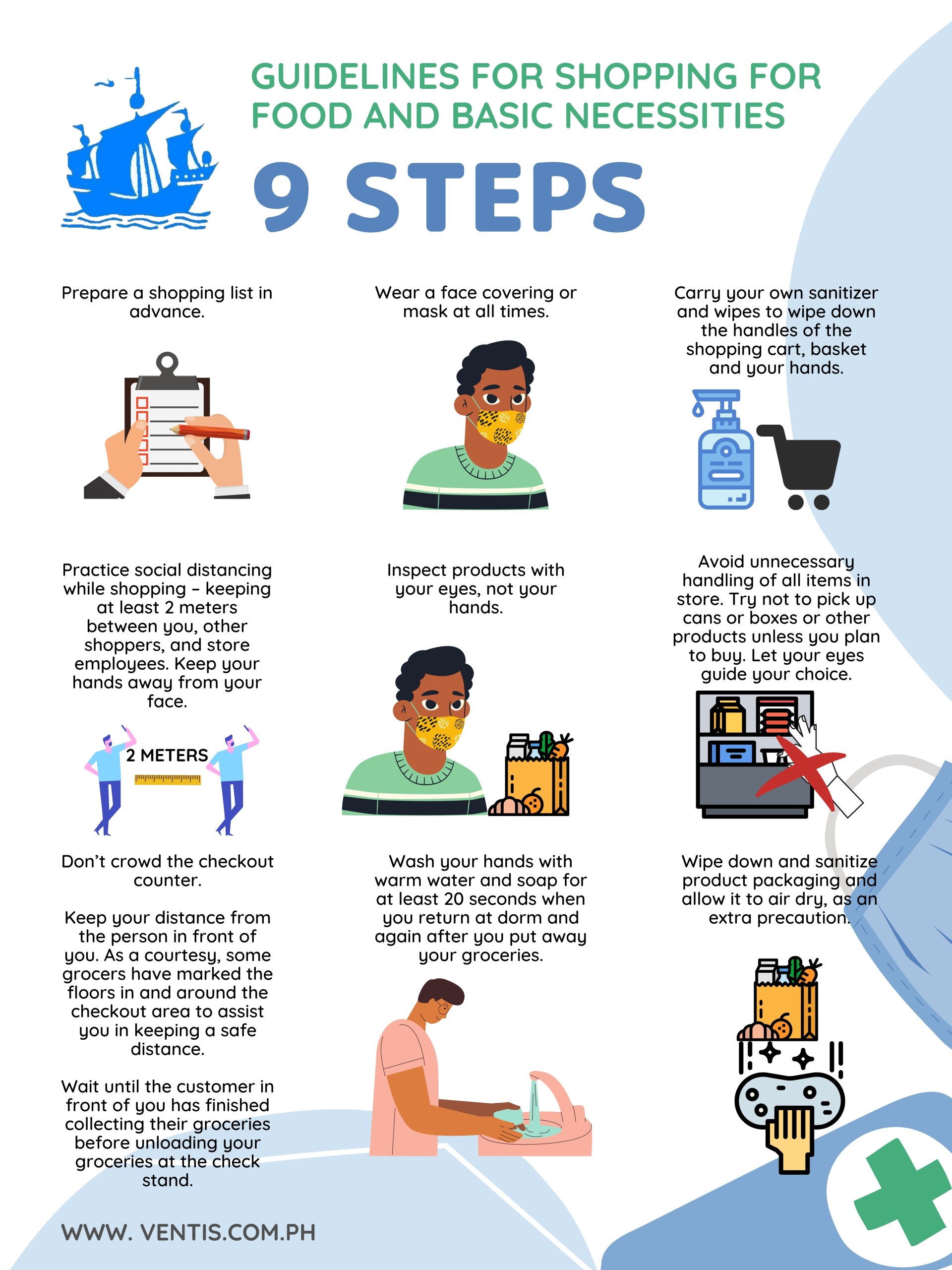 GUIDELINES FOR SHOPPING FOR FOOD AND BASIC NECESSITIES

9 STEPS

Prepare a shopping list in advance.

Wear a face covering or mask at all times.

Carry your own sanitizer and wipes to wipe down the handles of the shopping cart, basket and your hands.

Practice social distancing while shopping – keeping at least 2 meters between you, other shoppers, and store employees. Keep your hands away from your face.

2 METERS

Inspect products with your eyes, not your hands.

Avoid unnecessary handling of all items in store. Try not to pick up cans or boxes or other products unless you plan to buy. Let your eyes guide your choice.

Don't crowd the checkout counter.

Keep your distance from the person in front of you. As a courtesy, some grocers have marked the floors in and around the checkout area to assist you in keeping a safe distance.

Wait until the customer in front of you has finished collecting their groceries before unloading your groceries at the check stand.

Wash your hands with warm water and soap for at least 20 seconds when you return at dorm and again after you put away your groceries.

Wipe down and sanitize product packaging and allow it to air dry, as an extra precaution.

WWW. VENTIS.COM.PH