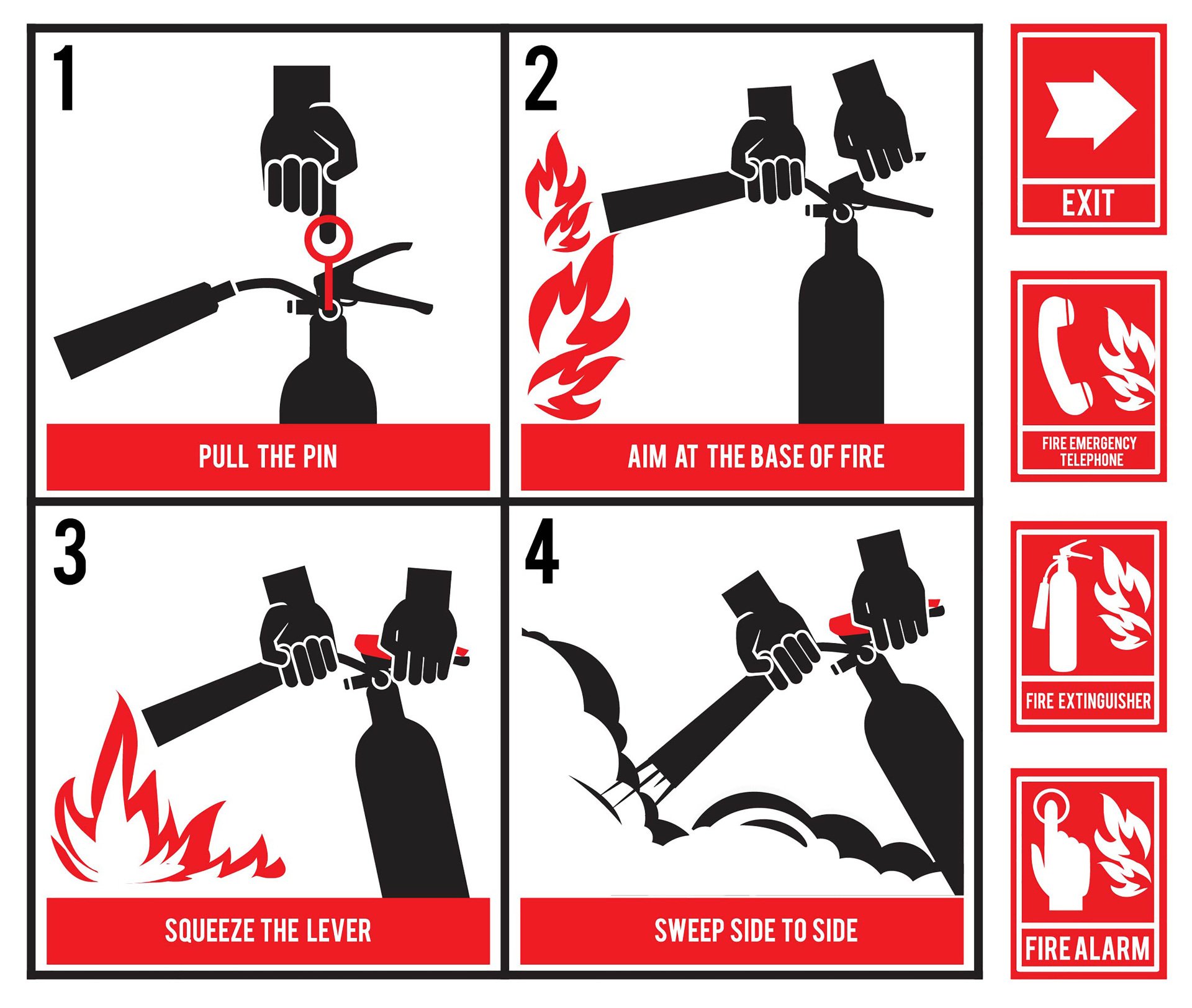 1

PULL THE PIN

2

AIM AT THE BASE OF FIRE

3

SQUEEZE THE LEVER

4

SWEEP SIDE TO SIDE

EXIT

FIRE EMERGENCY TELEPHONE

FIRE EXTINGUISHER

FIRE ALARM