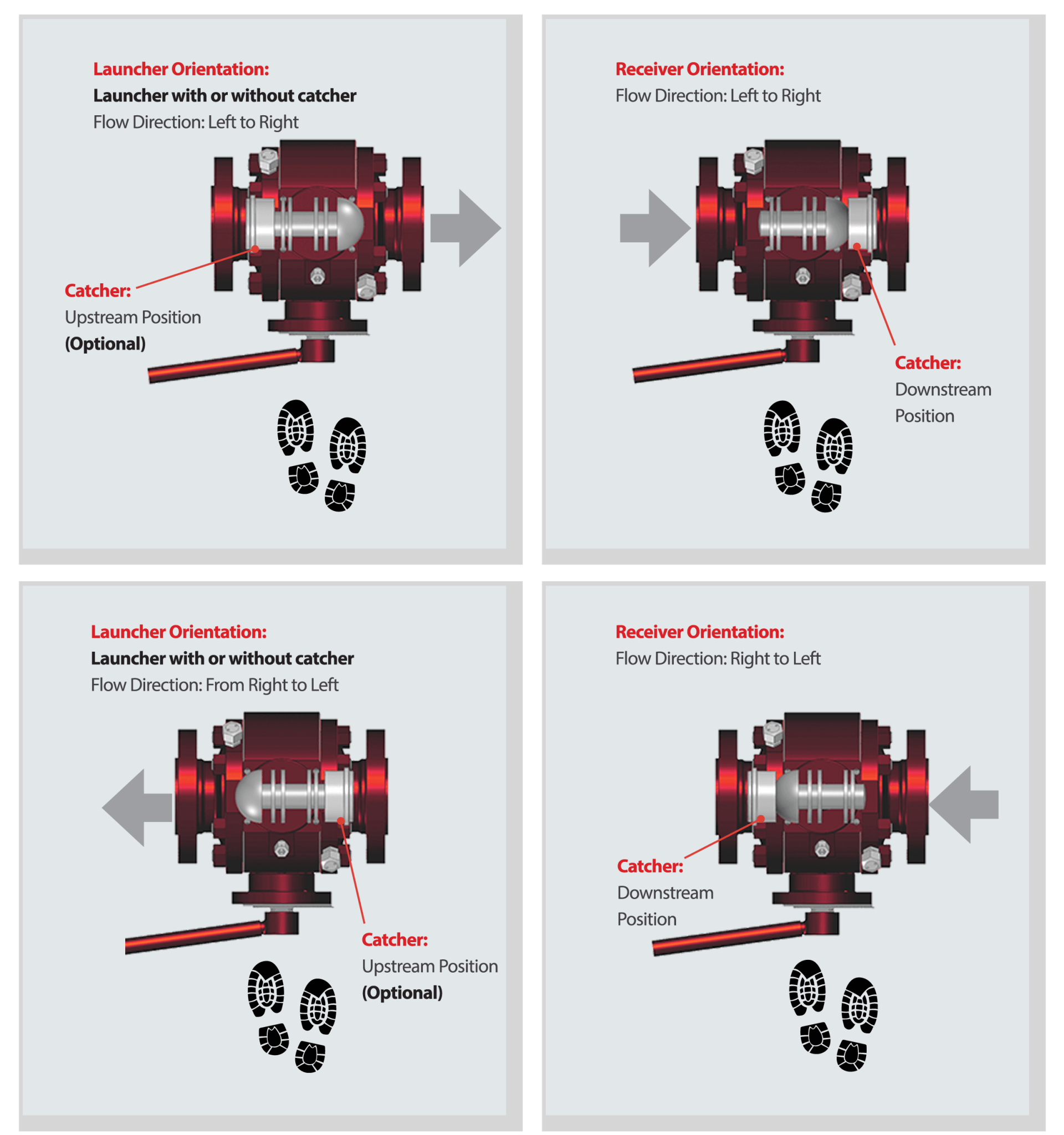 Launcher Orientation:
Launcher with or without catcher
Flow Direction: Left to Right

Catcher:
Upstream Position
(Optional)

Receiver Orientation:
Flow Direction: Left to Right

Catcher:
Downstream Position

Launcher Orientation:
Launcher with or without catcher
Flow Direction: From Right to Left

Catcher:
Upstream Position
(Optional)

Receiver Orientation:
Flow Direction: Right to Left

Catcher:
Downstream Position