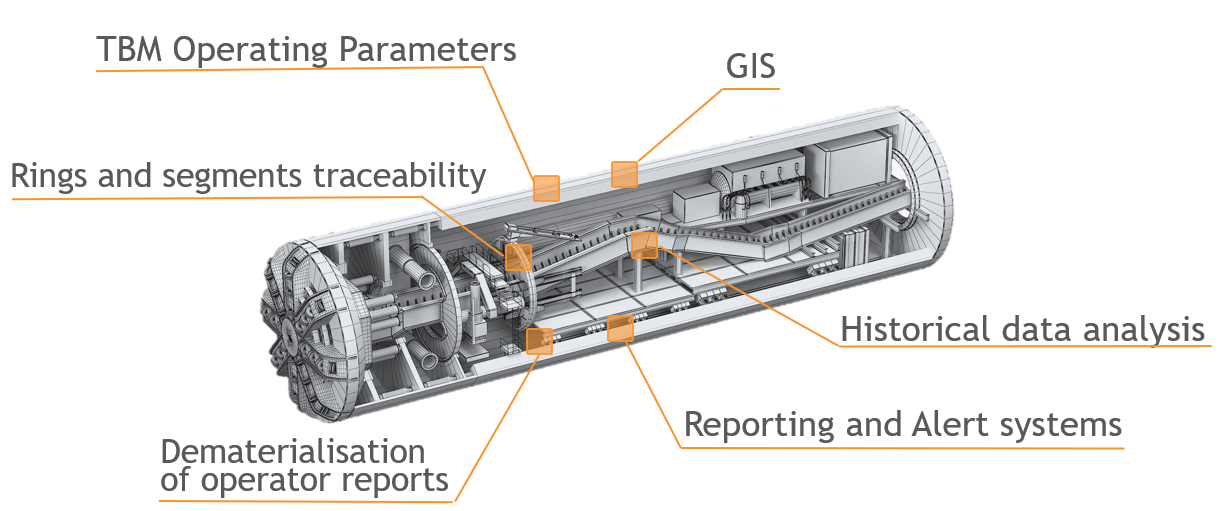 TBM Operating Parameters

GIS

Rings and segments traceability

Historical data analysis

Reporting and Alert systems

Dematerialisation of operator reports