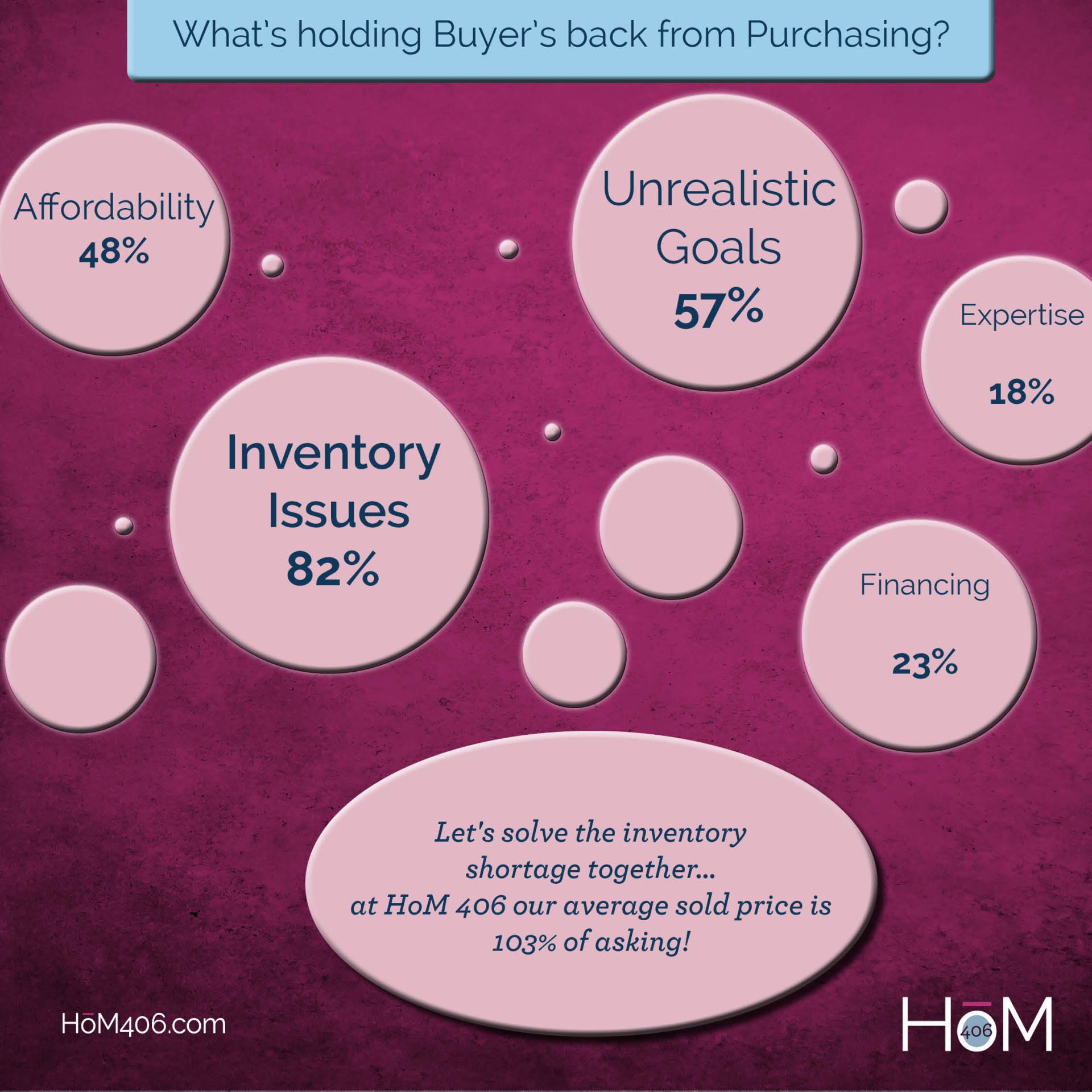 What's holding Buyer's back from Purchasing?

Affordability
48%

Unrealistic Goals
57%

Expertise
18%

Inventory Issues
82%

Financing
23%

Let's solve the inventory shortage together... at HoM 406 our average sold price is 103% of asking!

HōM406.com

HōM
406