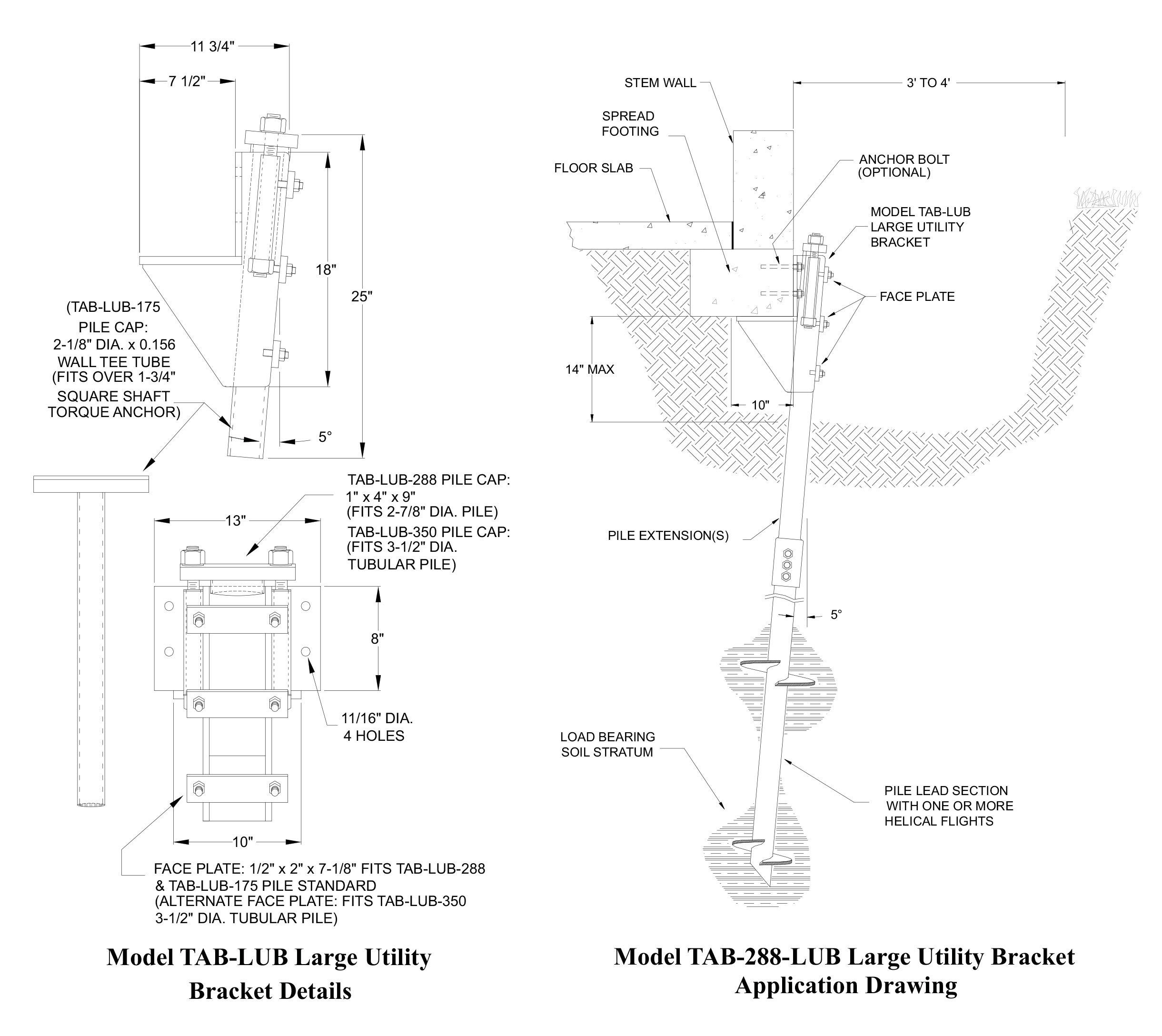 11 3/4"

7 1/2"

18"

25"

(TAB-LUB-175 PILE CAP: 2-1/8" DIA. x 0.156 WALL TEE TUBE (FITS OVER 1-3/4" SQUARE SHAFT TORQUE ANCHOR)

5°

TAB-LUB-288 PILE CAP: 1" x 4" x 9" (FITS 2-7/8" DIA. PILE)

TAB-LUB-350 PILE CAP: (FITS 3-1/2" DIA. TUBULAR PILE)

13"

8"

11/16" DIA. 4 HOLES

10"

FACE PLATE: 1/2" x 2" x 7-1/8" FITS TAB-LUB-288 & TAB-LUB-175 PILE STANDARD (ALTERNATE FACE PLATE: FITS TAB-LUB-350 3-1/2" DIA. TUBULAR PILE)

Model TAB-LUB Large Utility Bracket Details

STEM WALL

3' TO 4'

SPREAD FOOTING

FLOOR SLAB

ANCHOR BOLT (OPTIONAL)

MODEL TAB-LUB LARGE UTILITY BRACKET

FACE PLATE

14" MAX

10"

PILE EXTENSION(S)

5°

LOAD BEARING SOIL STRATUM

PILE LEAD SECTION WITH ONE OR MORE HELICAL FLIGHTS

Model TAB-288-LUB Large Utility Bracket Application Drawing