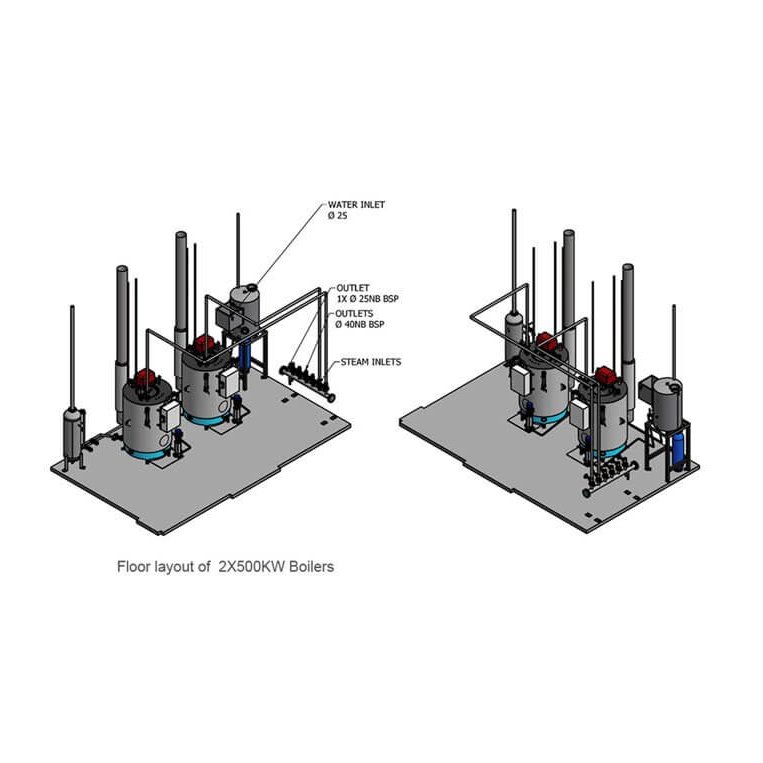 WATER INLET
Ø 25

OUTLET
1X Ø 25NB BSP

OUTLETS
Ø 40NB BSP

STEAM INLETS

Floor layout of 2X500KW Boilers