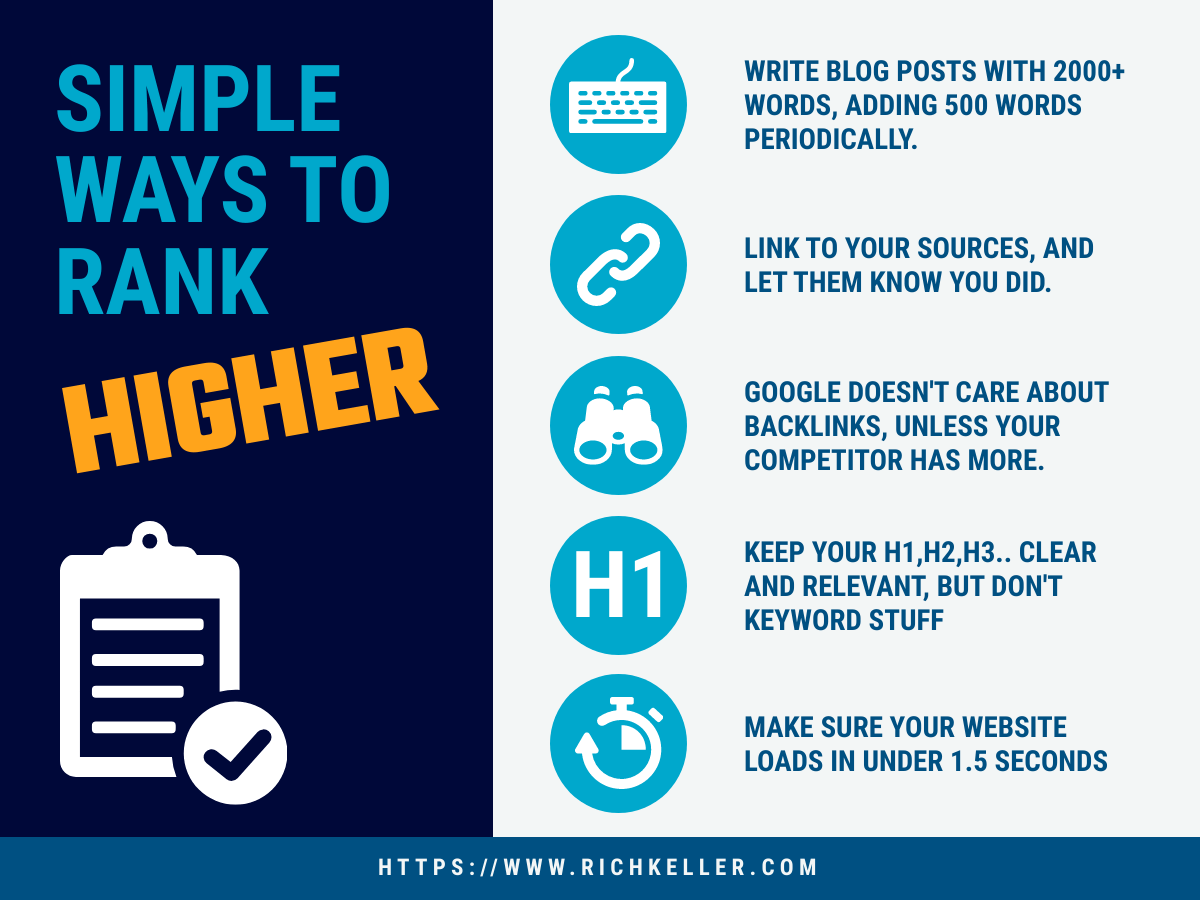 SIMPLE WAYS TO RANK HIGHER

WRITE BLOG POSTS WITH 2000+ WORDS, ADDING 500 WORDS PERIODICALLY.

LINK TO YOUR SOURCES, AND LET THEM KNOW YOU DID.

GOOGLE DOESN'T CARE ABOUT BACKLINKS, UNLESS YOUR COMPETITOR HAS MORE.

H1

KEEP YOUR H1,H2,H3.. CLEAR AND RELEVANT, BUT DON'T KEYWORD STUFF

MAKE SURE YOUR WEBSITE LOADS IN UNDER 1.5 SECONDS

HTTPS://WWW.RICHKELLER.COM