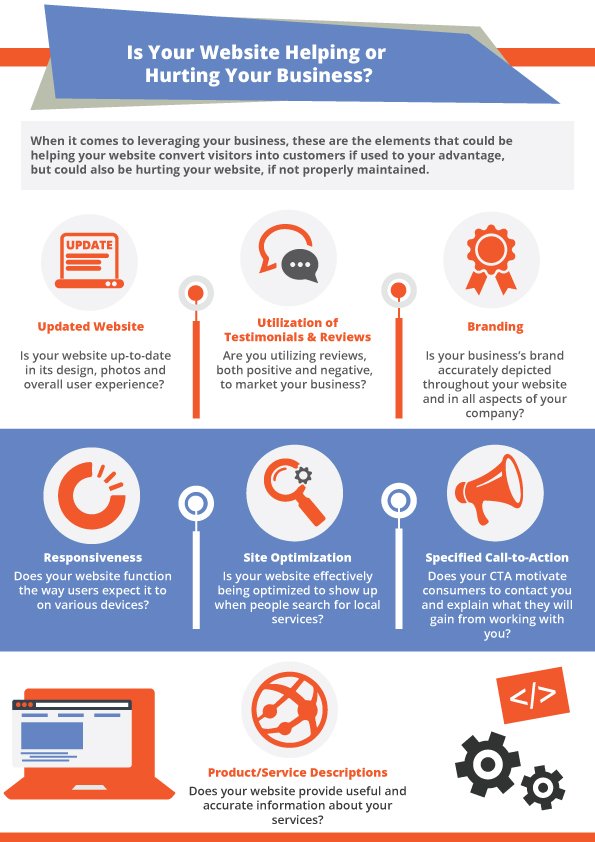 Is Your Website Helping or Hurting Your Business?

When it comes to leveraging your business, these are the elements that could be helping your website convert visitors into customers if used to your advantage, but could also be hurting your website, if not properly maintained.

UPDATE

Updated Website
Is your website up-to-date in its design, photos and overall user experience?

Utilization of Testimonials & Reviews
Are you utilizing reviews, both positive and negative, to market your business?

Branding
Is your business's brand accurately depicted throughout your website and in all aspects of your company?

Responsiveness
Does your website function the way users expect it to on various devices?

Site Optimization
Is your website effectively being optimized to show up when people search for local services?

Specified Call-to-Action
Does your CTA motivate consumers to contact you and explain what they will gain from working with you?

</>

Product/Service Descriptions
Does your website provide useful and accurate information about your services?