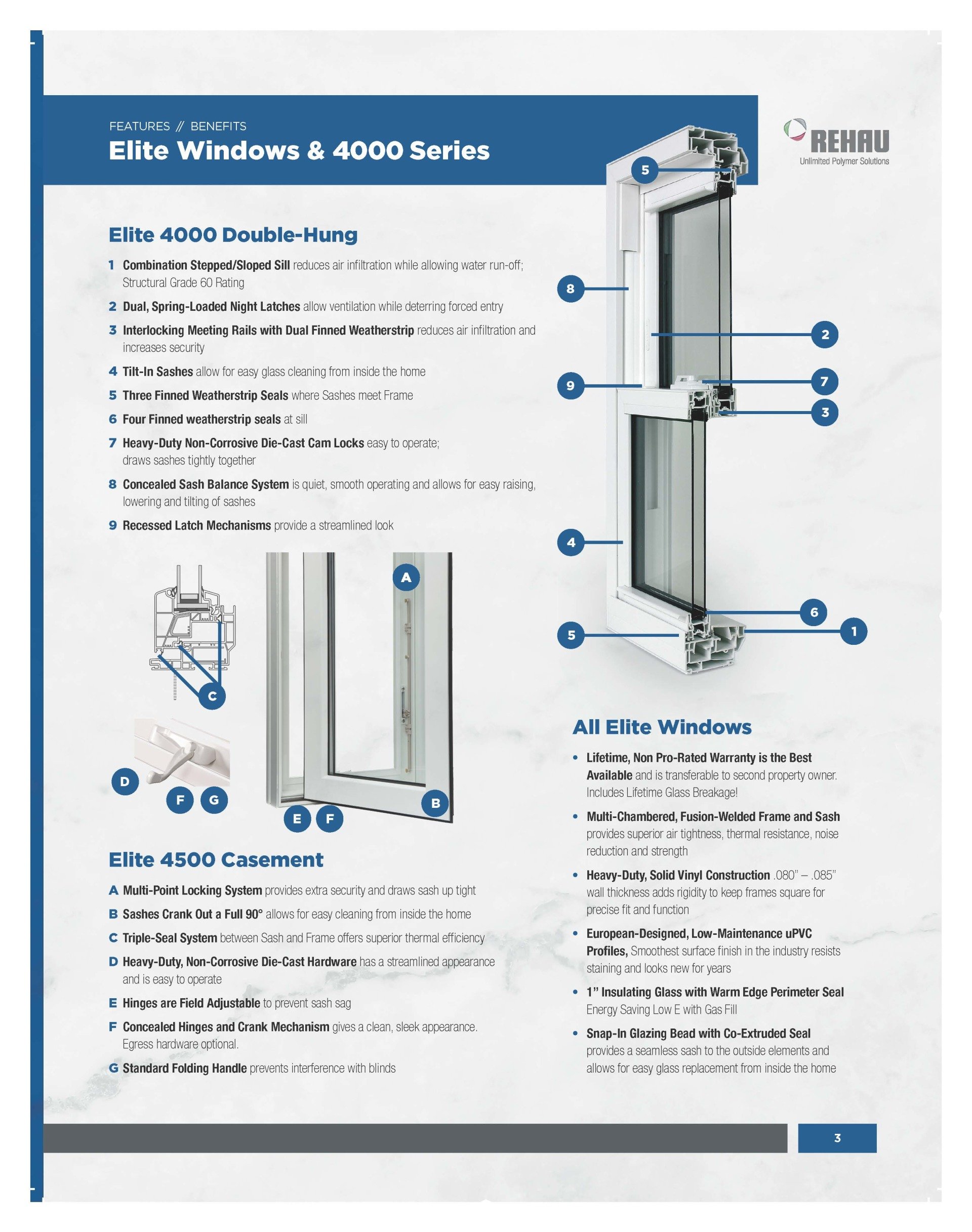 FEATURES // BENEFITS
Elite Windows & 4000 Series

REHAU
Unlimited Polymer Solutions

Elite 4000 Double-Hung

1 Combination Stepped/Sloped Sill reduces air infiltration while allowing water run-off; Structural Grade 60 Rating

2 Dual, Spring-Loaded Night Latches allow ventilation while deterring forced entry

3 Interlocking Meeting Rails with Dual Finned Weatherstrip reduces air infiltration and increases security

4 Tilt-In Sashes allow for easy glass cleaning from inside the home

5 Three Finned Weatherstrip Seals where Sashes meet Frame

6 Four Finned weatherstrip seals at sill

7 Heavy-Duty Non-Corrosive Die-Cast Cam Locks easy to operate; draws sashes tightly together

8 Concealed Sash Balance System is quiet, smooth operating and allows for easy raising, lowering and tilting of sashes

9 Recessed Latch Mechanisms provide a streamlined look

5
8
2
9
7
3
4
6
5
1

A
C
D
F G
E F
B

Elite 4500 Casement

A Multi-Point Locking System provides extra security and draws sash up tight

B Sashes Crank Out a Full 90° allows for easy cleaning from inside the home

C Triple-Seal System between Sash and Frame offers superior thermal efficiency

D Heavy-Duty, Non-Corrosive Die-Cast Hardware has a streamlined appearance and is easy to operate

E Hinges are Field Adjustable to prevent sash sag

F Concealed Hinges and Crank Mechanism gives a clean, sleek appearance. Egress hardware optional.

G Standard Folding Handle prevents interference with blinds

All Elite Windows

• Lifetime, Non Pro-Rated Warranty is the Best Available and is transferable to second property owner. Includes Lifetime Glass Breakage!

• Multi-Chambered, Fusion-Welded Frame and Sash provides superior air tightness, thermal resistance, noise reduction and strength

• Heavy-Duty, Solid Vinyl Construction .080" – .085" wall thickness adds rigidity to keep frames square for precise fit and function

• European-Designed, Low-Maintenance uPVC Profiles, Smoothest surface finish in the industry resists staining and looks new for years

• 1" Insulating Glass with Warm Edge Perimeter Seal Energy Saving Low E with Gas Fill

• Snap-In Glazing Bead with Co-Extruded Seal provides a seamless sash to the outside elements and allows for easy glass replacement from inside the home

3