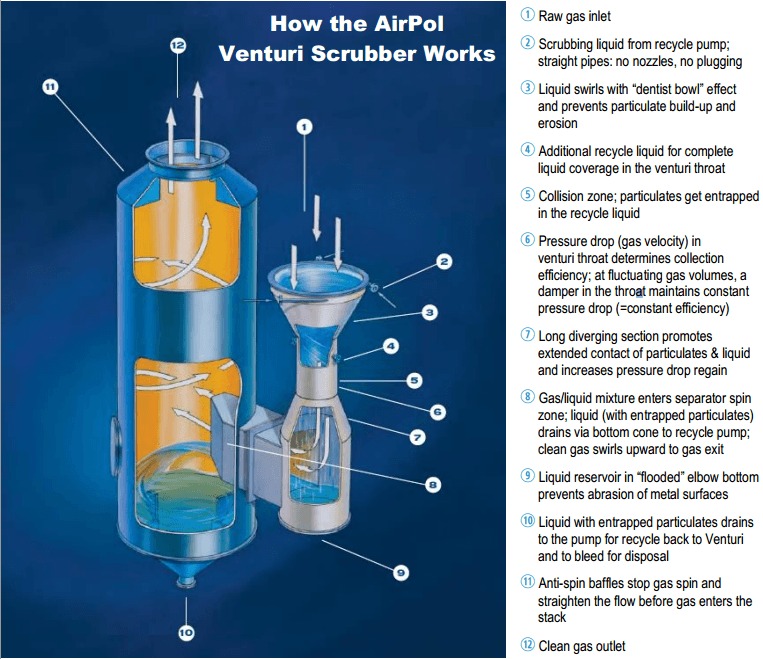 How the AirPol Venturi Scrubber Works

12
11
1
2
3
4
5
6
7
8
9
10

① Raw gas inlet

② Scrubbing liquid from recycle pump; straight pipes: no nozzles, no plugging

③ Liquid swirls with "dentist bowl" effect and prevents particulate build-up and erosion

④ Additional recycle liquid for complete liquid coverage in the venturi throat

⑤ Collision zone; particulates get entrapped in the recycle liquid

⑥ Pressure drop (gas velocity) in venturi throat determines collection efficiency; at fluctuating gas volumes, a damper in the throat maintains constant pressure drop (=constant efficiency)

⑦ Long diverging section promotes extended contact of particulates & liquid and increases pressure drop regain

⑧ Gas/liquid mixture enters separator spin zone; liquid (with entrapped particulates) drains via bottom cone to recycle pump; clean gas swirls upward to gas exit

⑨ Liquid reservoir in "flooded" elbow bottom prevents abrasion of metal surfaces

⑩ Liquid with entrapped particulates drains to the pump for recycle back to Venturi and to bleed for disposal

⑪ Anti-spin baffles stop gas spin and straighten the flow before gas enters the stack

⑫ Clean gas outlet