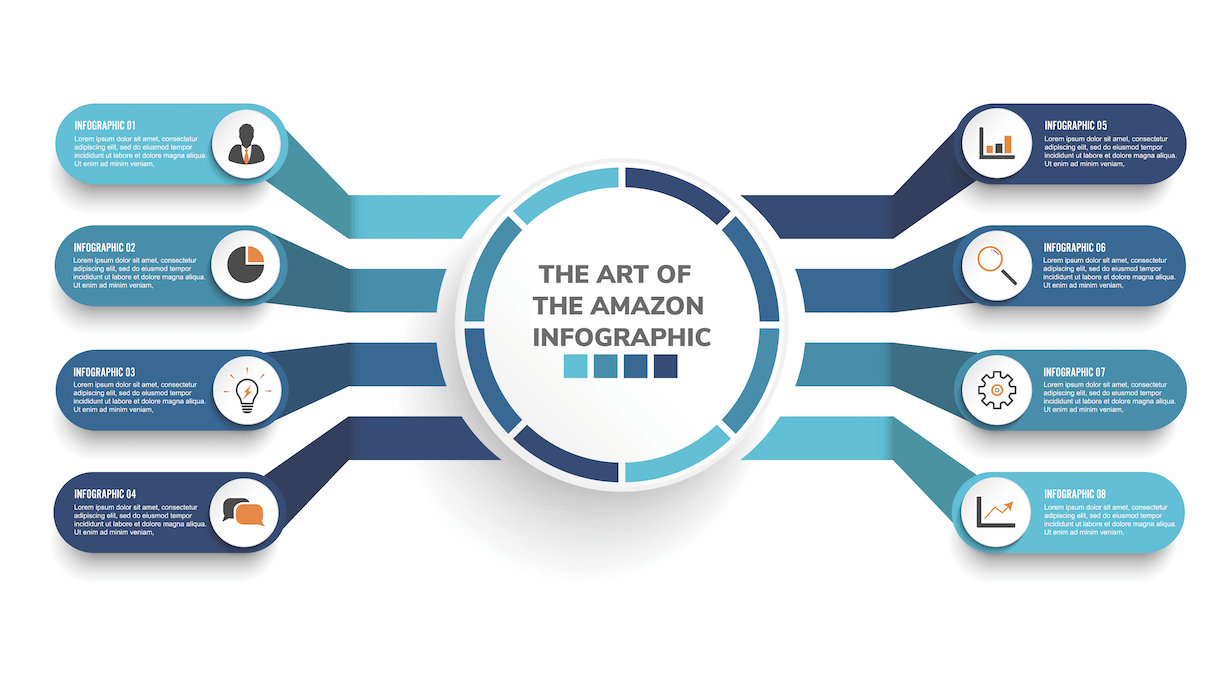 INFOGRAPHIC 01
Lorem ipsum dolor sit amet, consectetur adipiscing elit, sed do eiusmod tempor incididunt ut labore et dolore magna aliqua. Ut enim ad minim veniam,

INFOGRAPHIC 02
Lorem ipsum dolor sit amet, consectetur adipiscing elit, sed do eiusmod tempor incididunt ut labore et dolore magna aliqua. Ut enim ad minim veniam,

INFOGRAPHIC 03
Lorem ipsum dolor sit amet, consectetur adipiscing elit, sed do eiusmod tempor incididunt ut labore et dolore magna aliqua. Ut enim ad minim veniam,

INFOGRAPHIC 04
Lorem ipsum dolor sit amet, consectetur adipiscing elit, sed do eiusmod tempor incididunt ut labore et dolore magna aliqua. Ut enim ad minim veniam,

THE ART OF THE AMAZON INFOGRAPHIC

INFOGRAPHIC 05
Lorem ipsum dolor sit amet, consectetur adipiscing elit, sed do eiusmod tempor incididunt ut labore et dolore magna aliqua. Ut enim ad minim veniam,

INFOGRAPHIC 06
Lorem ipsum dolor sit amet, consectetur adipiscing elit, sed do eiusmod tempor incididunt ut labore et dolore magna aliqua. Ut enim ad minim veniam,

INFOGRAPHIC 07
Lorem ipsum dolor sit amet, consectetur adipiscing elit, sed do eiusmod tempor incididunt ut labore et dolore magna aliqua. Ut enim ad minim veniam,

INFOGRAPHIC 08
Lorem ipsum dolor sit amet, consectetur adipiscing elit, sed do eiusmod tempor incididunt ut labore et dolore magna aliqua. Ut enim ad minim veniam,