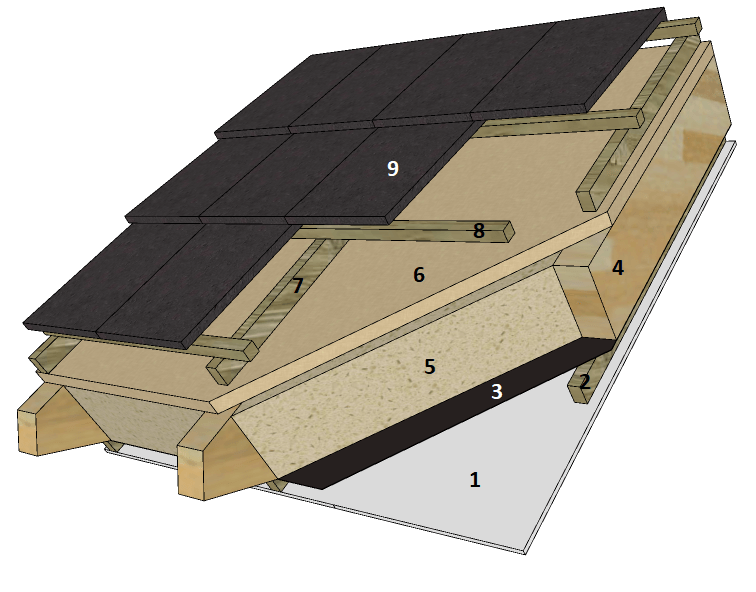 9
8
7
6
4
5
3
2
1