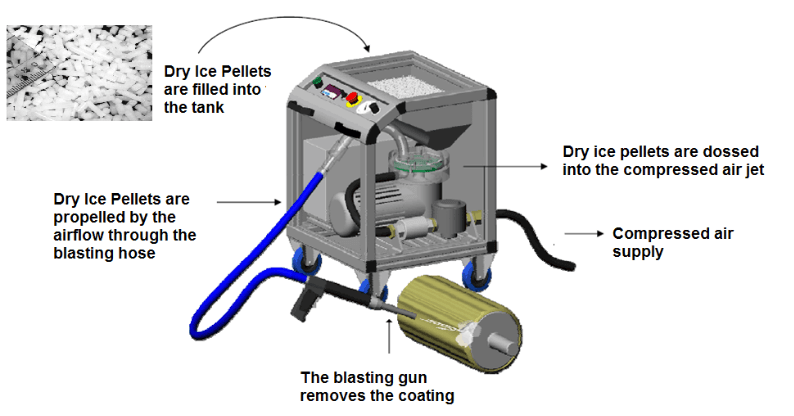 Dry Ice Pellets are filled into the tank

Dry ice pellets are dossed into the compressed air jet

Dry Ice Pellets are propelled by the airflow through the blasting hose

Compressed air supply

The blasting gun removes the coating