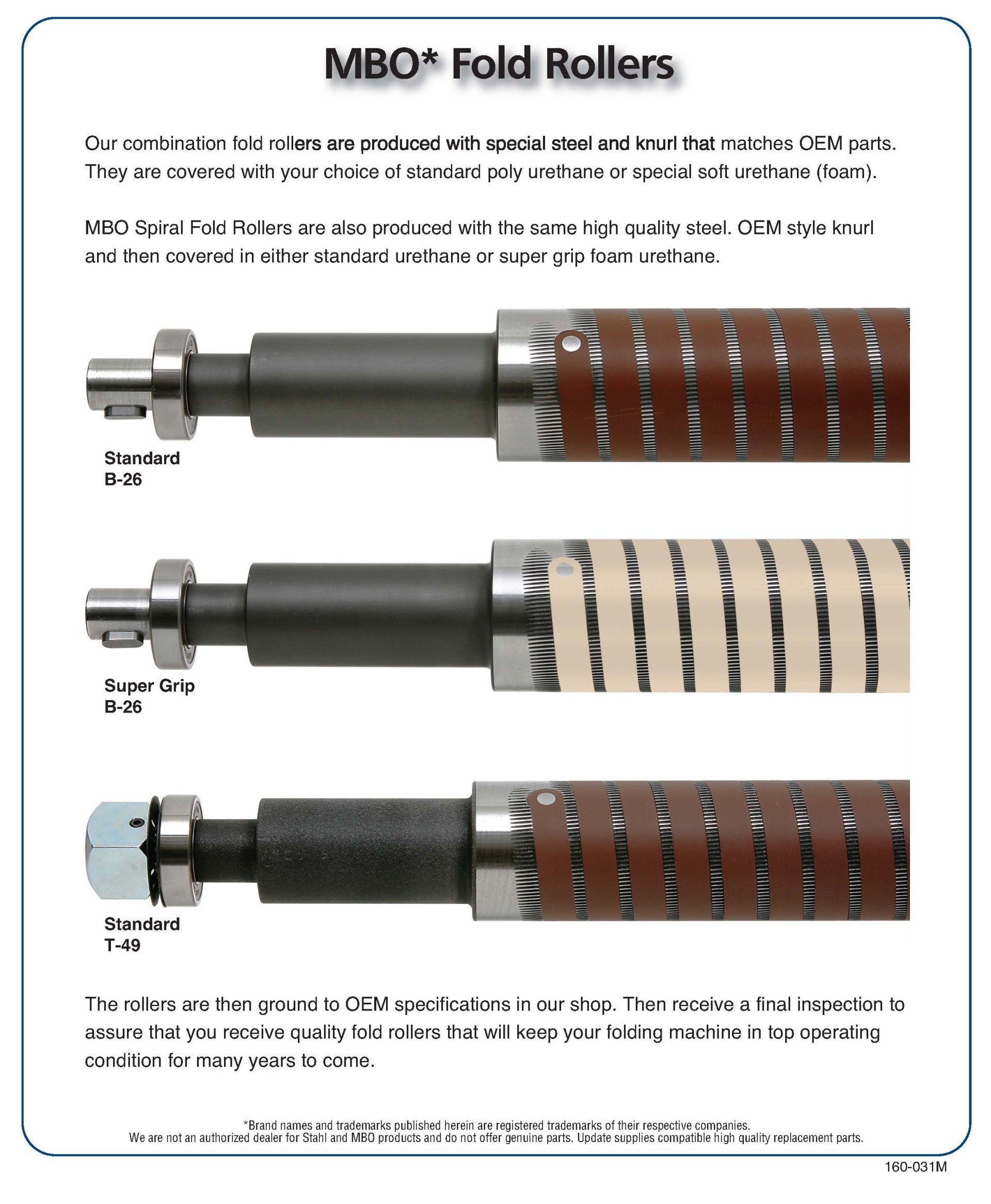 MBO* Fold Rollers

Our combination fold rollers are produced with special steel and knurl that matches OEM parts. They are covered with your choice of standard poly urethane or special soft urethane (foam).

MBO Spiral Fold Rollers are also produced with the same high quality steel. OEM style knurl and then covered in either standard urethane or super grip foam urethane.

Standard
B-26

Super Grip
B-26

Standard
T-49

The rollers are then ground to OEM specifications in our shop. Then receive a final inspection to assure that you receive quality fold rollers that will keep your folding machine in top operating condition for many years to come.

*Brand names and trademarks published herein are registered trademarks of their respective companies.
We are not an authorized dealer for Stahl and MBO products and do not offer genuine parts. Update supplies compatible high quality replacement parts.

160-031M