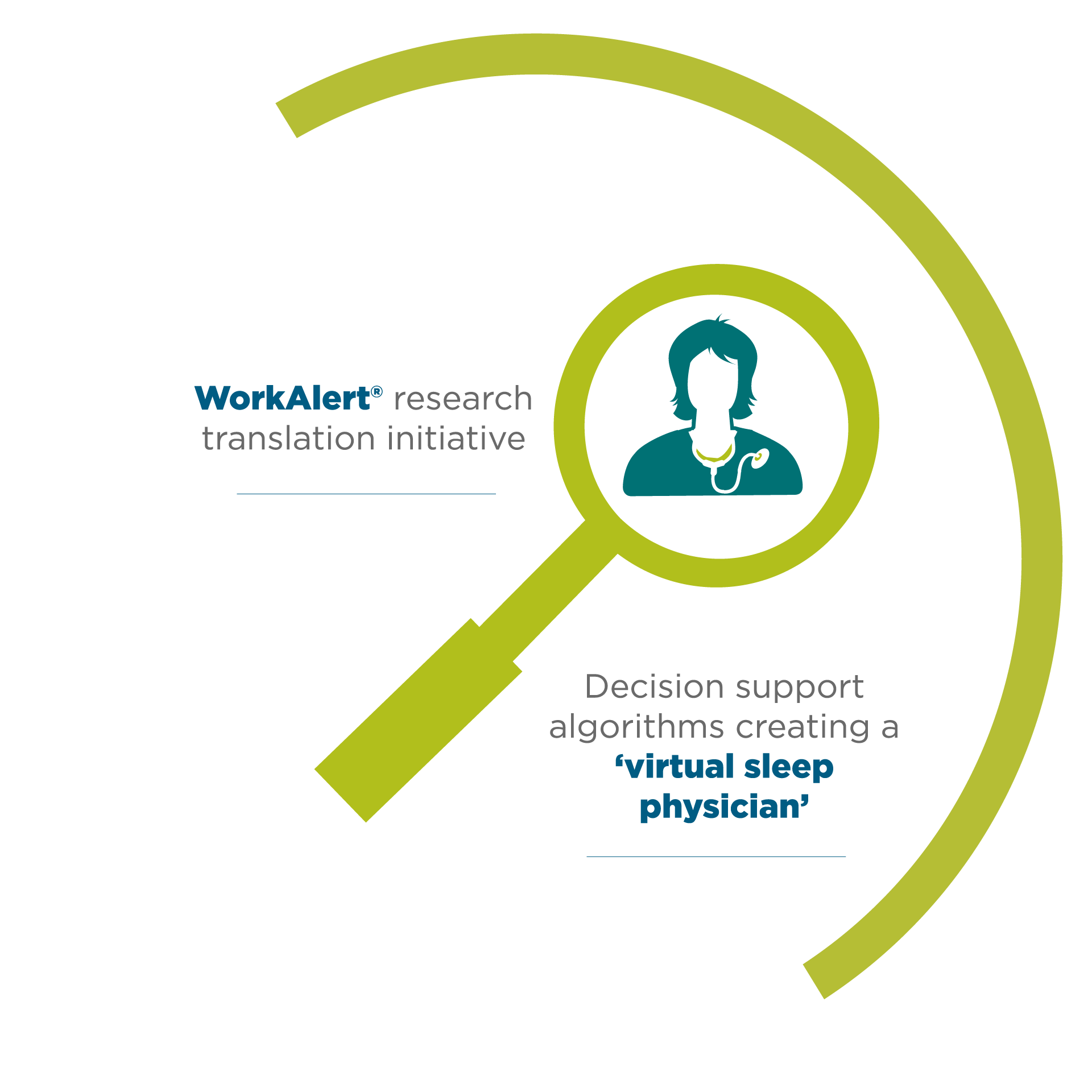 WorkAlert® research translation initiative

Decision support algorithms creating a ‘virtual sleep physician’