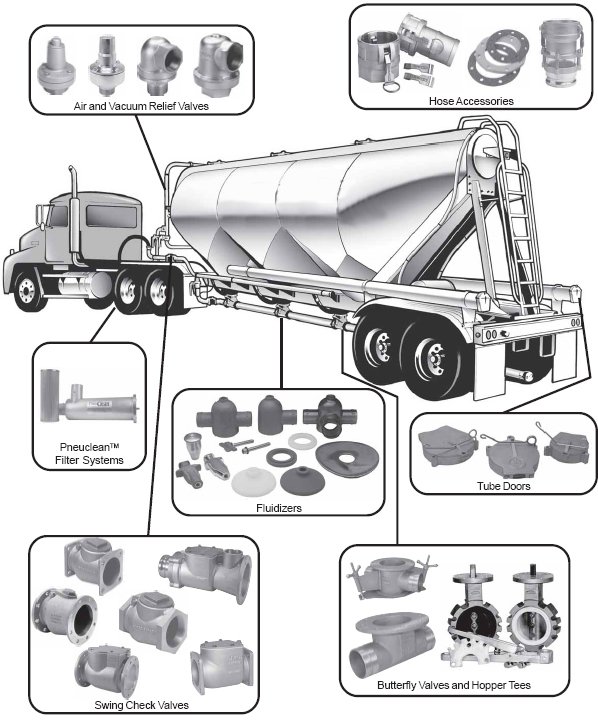 Air and Vacuum Relief Valves

Hose Accessories

Pneuclean™ Filter Systems

Fluidizers

Tube Doors

Swing Check Valves

Butterfly Valves and Hopper Tees