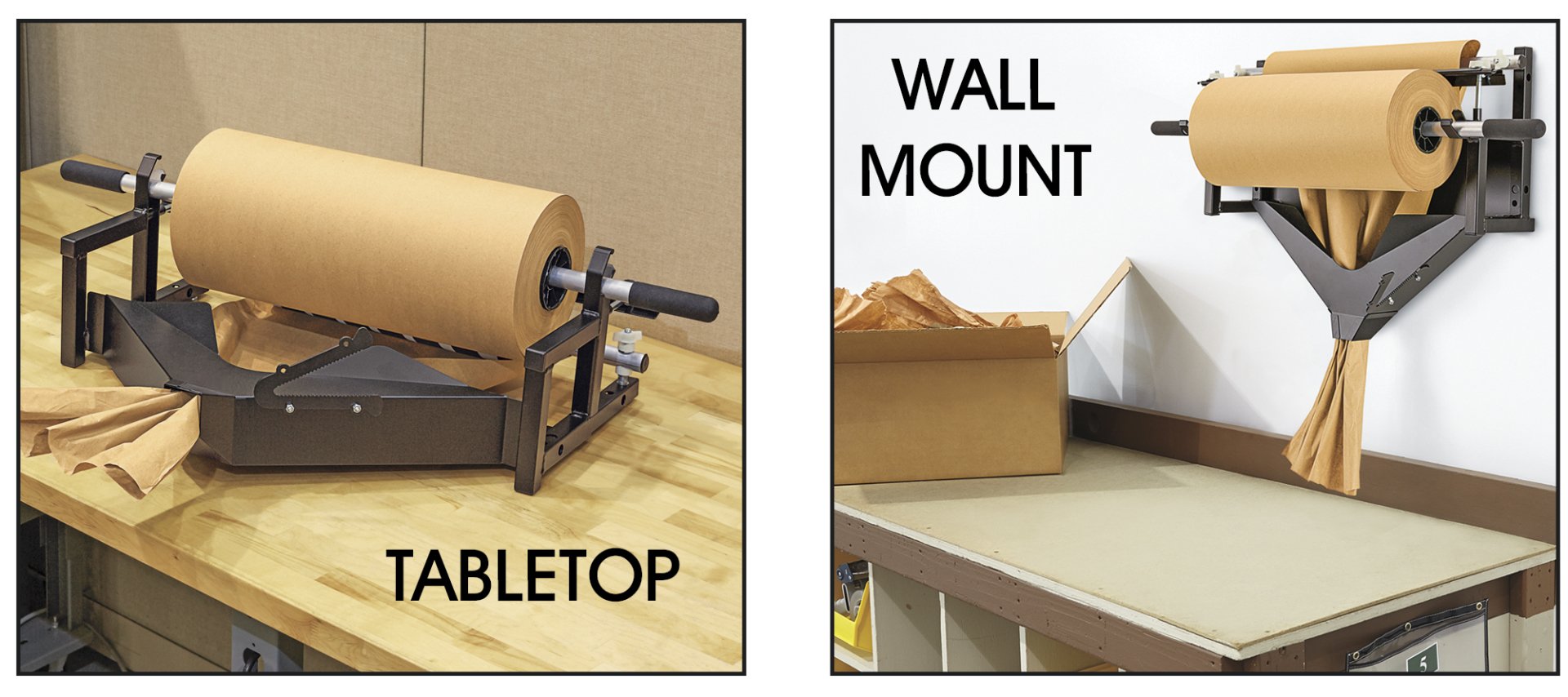 TABLETOP

WALL MOUNT

5