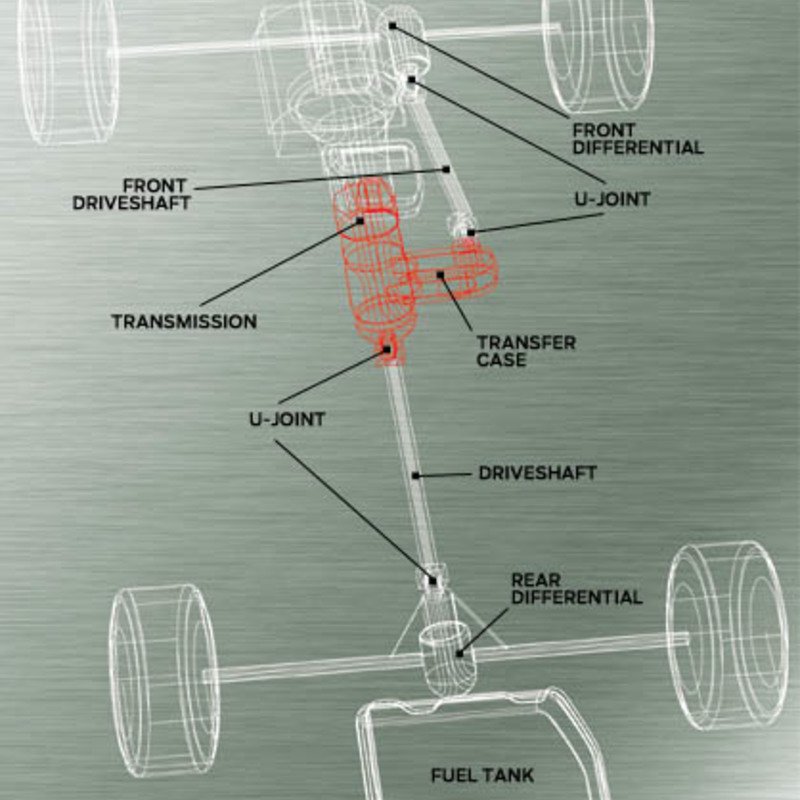 FRONT DIFFERENTIAL

FRONT DRIVESHAFT

U-JOINT

TRANSMISSION

TRANSFER CASE

U-JOINT

DRIVESHAFT

REAR DIFFERENTIAL

FUEL TANK