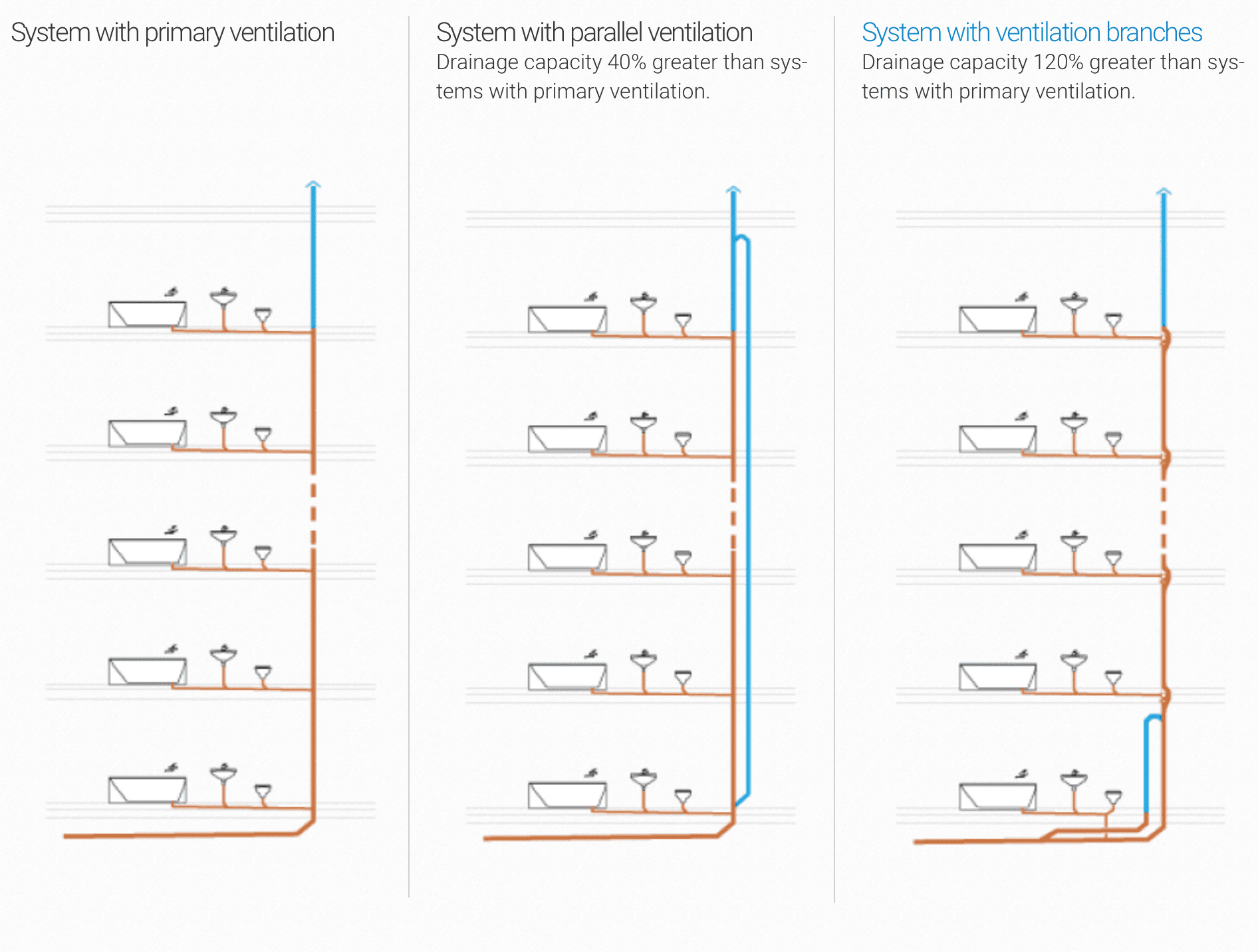 System with primary ventilation

System with parallel ventilation
Drainage capacity 40% greater than systems with primary ventilation.

System with ventilation branches
Drainage capacity 120% greater than systems with primary ventilation.