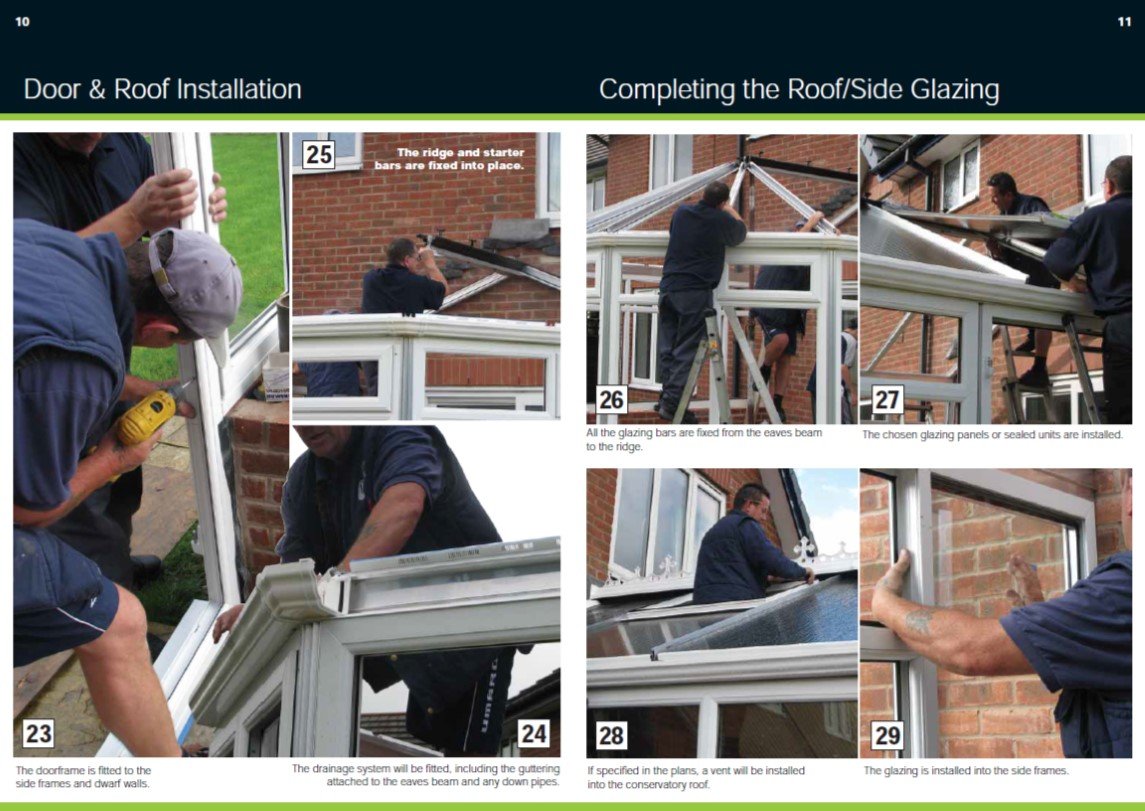 10

Door & Roof Installation

25

The ridge and starter bars are fixed into place.

23

24

The doorframe is fitted to the side frames and dwarf walls.

The drainage system will be fitted, including the guttering attached to the eaves beam and any down pipes.

11

Completing the Roof/Side Glazing

26

All the glazing bars are fixed from the eaves beam to the ridge.

27

The chosen glazing panels or sealed units are installed.

28

If specified in the plans, a vent will be installed into the conservatory roof.

29

The glazing is installed into the side frames.