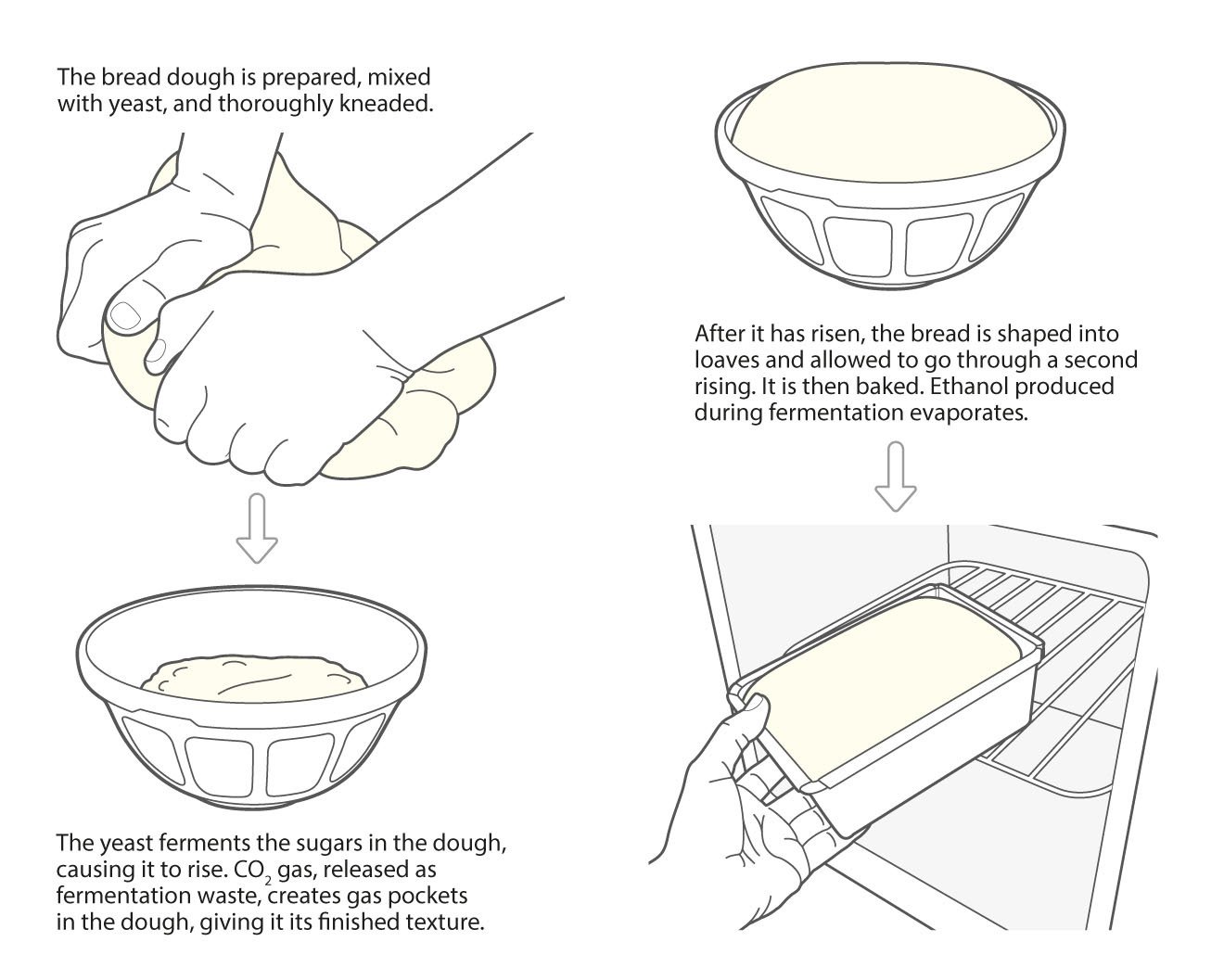 The bread dough is prepared, mixed with yeast, and thoroughly kneaded.

The yeast ferments the sugars in the dough, causing it to rise. $CO_2$ gas, released as fermentation waste, creates gas pockets in the dough, giving it its finished texture.

After it has risen, the bread is shaped into loaves and allowed to go through a second rising. It is then baked. Ethanol produced during fermentation evaporates.